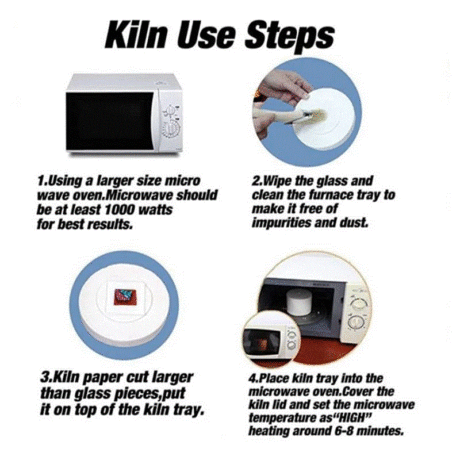 Kiln Use Steps

1.Using a larger size micro wave oven.Microwave should be at least 1000 watts for best results.

2.Wipe the glass and clean the furnace tray to make it free of impurities and dust.

3.Kiln paper cut larger than glass pieces,put it on top of the kiln tray.

4.Place kiln tray into the microwave oven.Cover the kiln lid and set the microwave temperature as"HIGH" heating around 6-8 minutes.